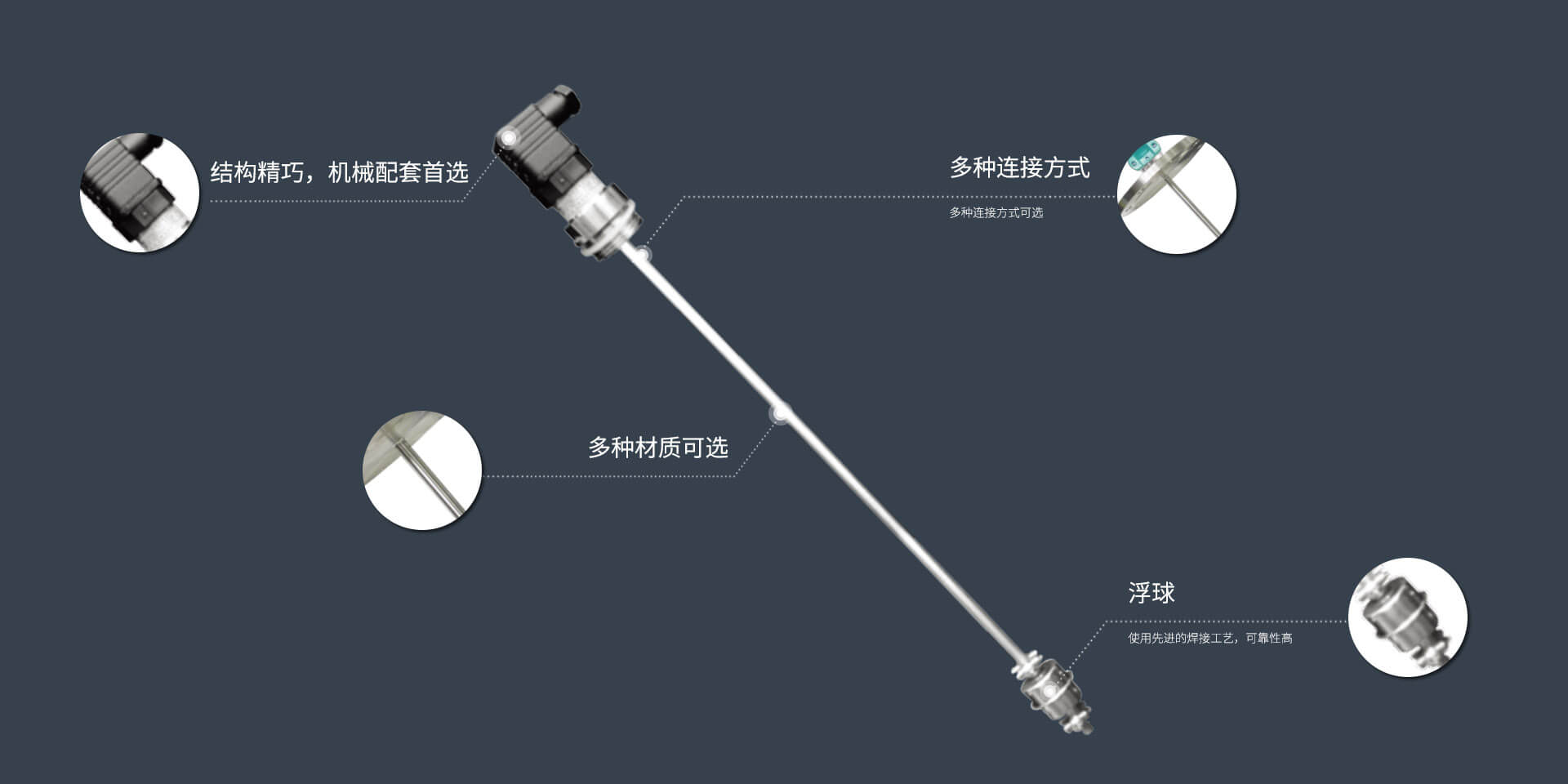 结构精巧，机械配套首选

多种连接方式

多种连接方式可选

多种材质可选

浮球

使用先进的焊接工艺，可靠性高